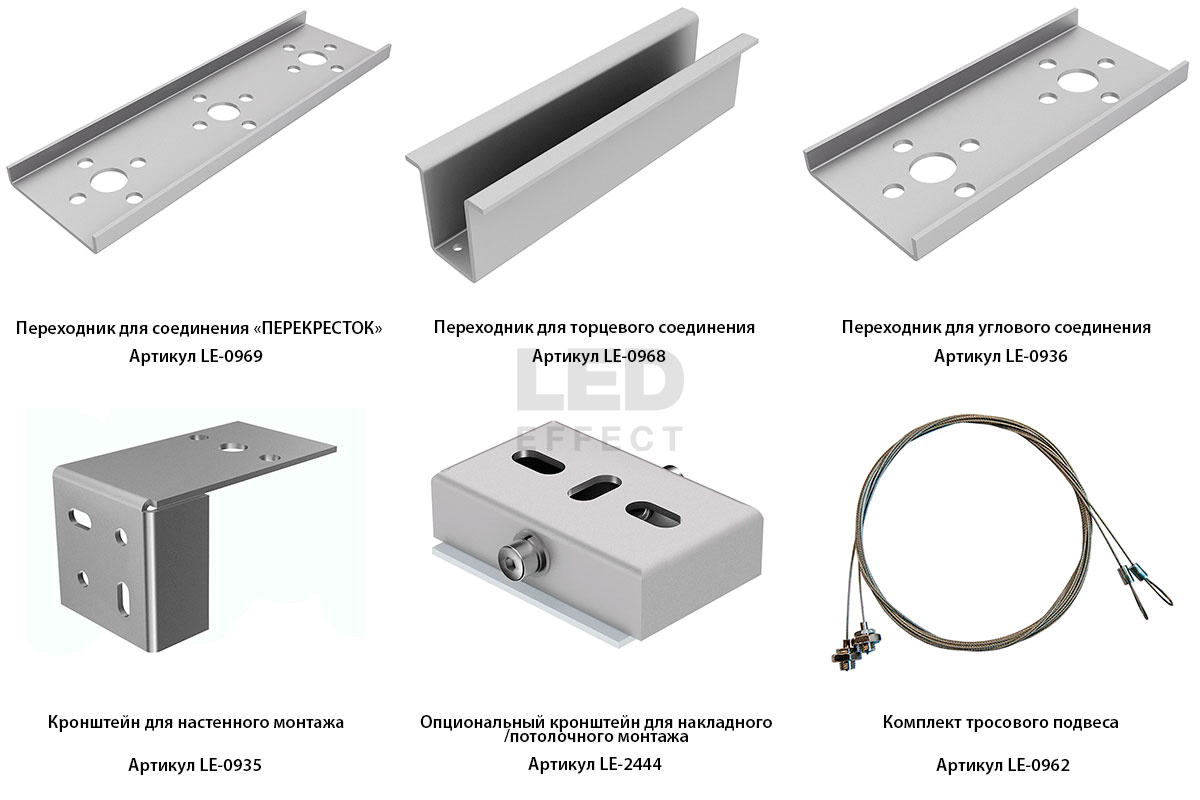 Переходник для соединения «ПЕРЕКРЕСТОК»
Артикул LE-0969

Переходник для торцевого соединения
Артикул LE-0968

Переходник для углового соединения
Артикул LE-0936

LED EFFECT

Кронштейн для настенного монтажа
Артикул LE-0935

Опциональный кронштейн для накладного /потолочного монтажа
Артикул LE-2444

Комплект тросового подвеса
Артикул LE-0962