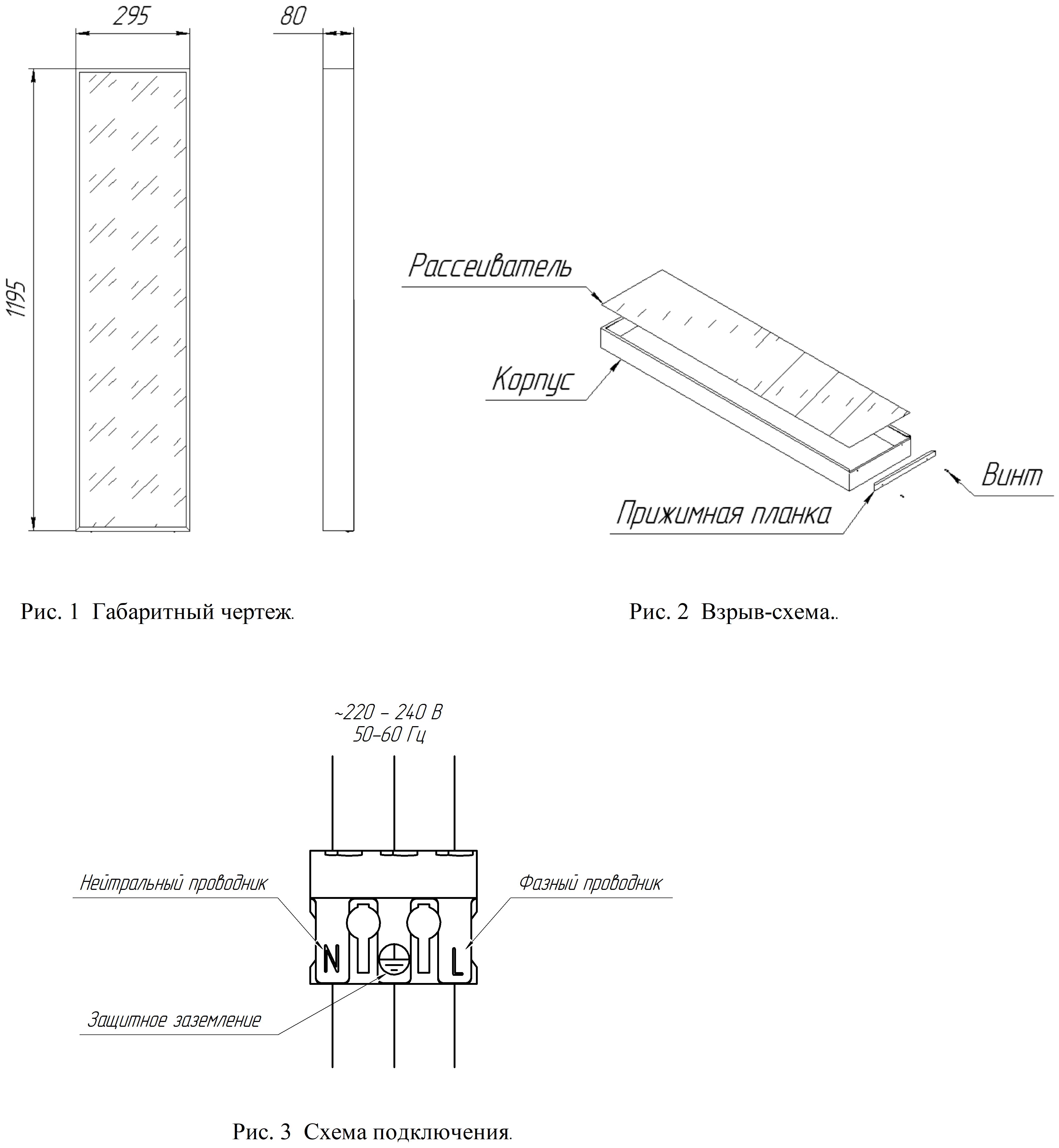 295

80

1195

Рассеиватель

Корпус

Винт

Прижимная планка

Рис. 1 Габаритный чертеж.

Рис. 2 Взрыв-схема..

~220 – 240 В
50–60 Гц

Нейтральный проводник

Фазный проводник

N

L

Защитное заземление

Рис. 3 Схема подключения.