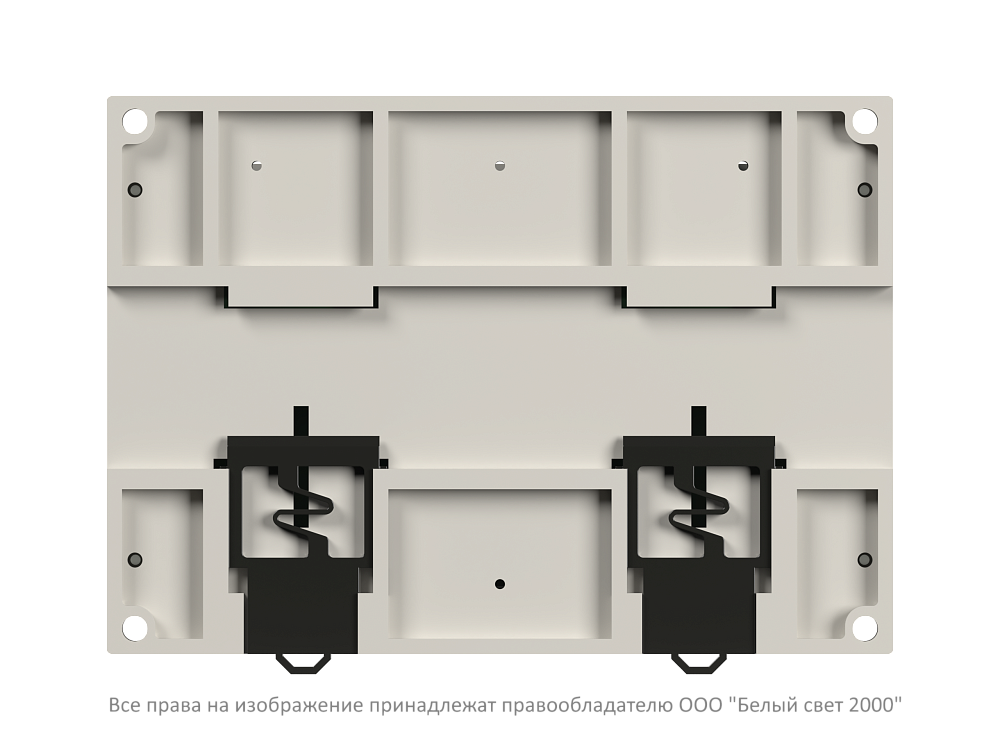 Все права на изображение принадлежат правообладателю ООО "Белый свет 2000"